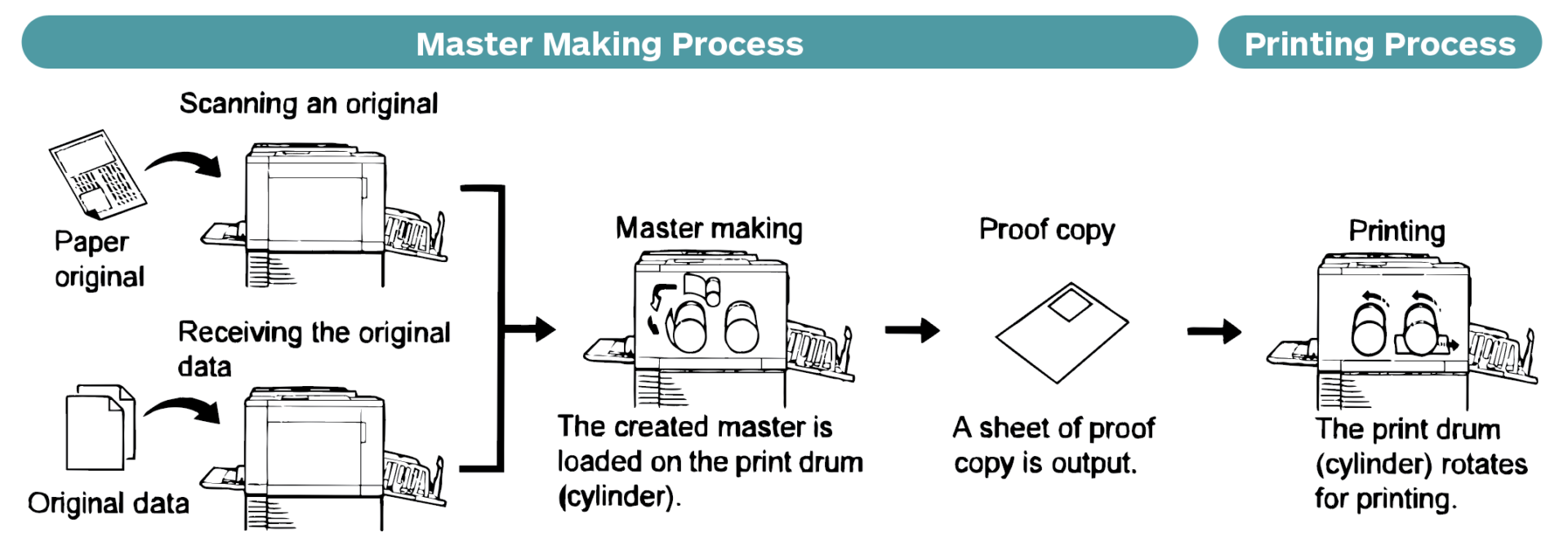 Master Making Process

Printing Process

Scanning an original

Paper original

Receiving the original data

Original data

Master making

The created master is loaded on the print drum (cylinder).

Proof copy

A sheet of proof copy is output.

Printing

The print drum (cylinder) rotates for printing.